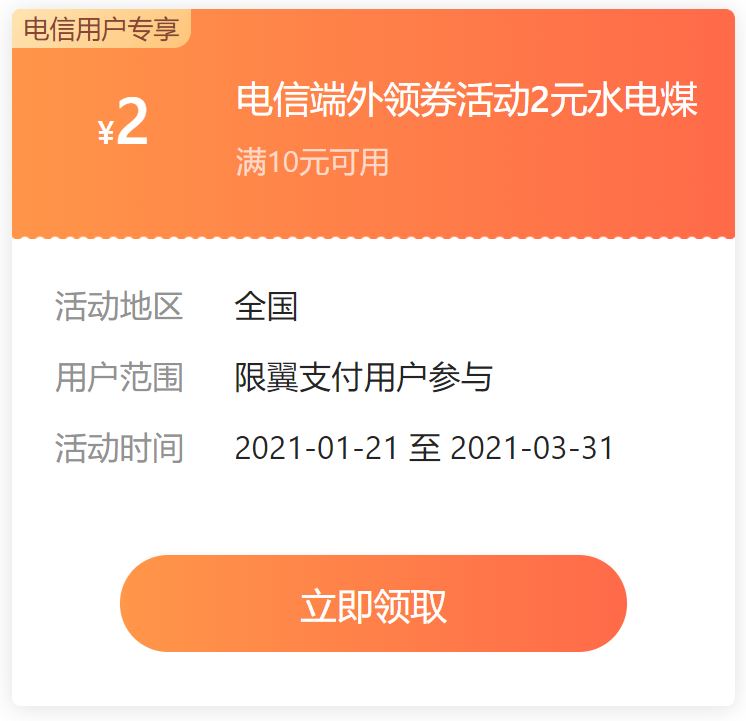 电信用户专享

¥2

电信端外领券活动2元水电煤

满10元可用

活动地区 全国

用户范围 限翼支付用户参与

活动时间 2021-01-21 至 2021-03-31

立即领取